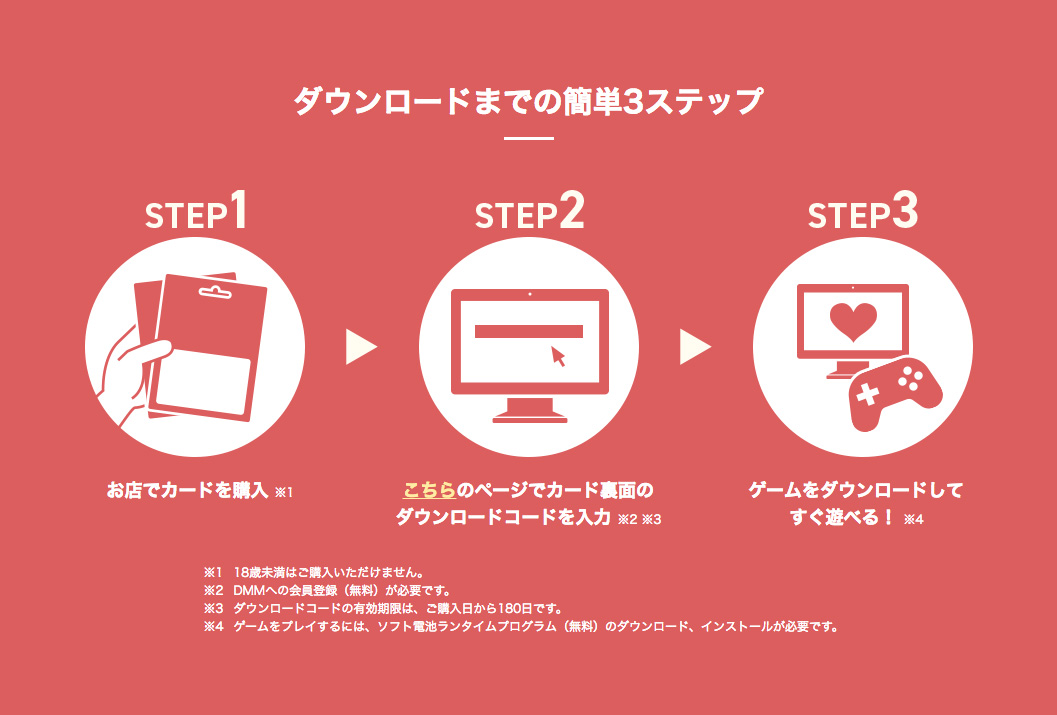 ダウンロードまでの簡単3ステップ

STEP1

お店でカードを購入 ※1

STEP2

こちらのページでカード裏面のダウンロードコードを入力 ※2 ※3

STEP3

ゲームをダウンロードしてすぐ遊べる！ ※4

※1 18歳未満はご購入いただけません。
※2 DMMへの会員登録（無料）が必要です。
※3 ダウンロードコードの有効期限は、ご購入日から180日です。
※4 ゲームをプレイするには、ソフト電池ランタイムプログラム（無料）のダウンロード、インストールが必要です。